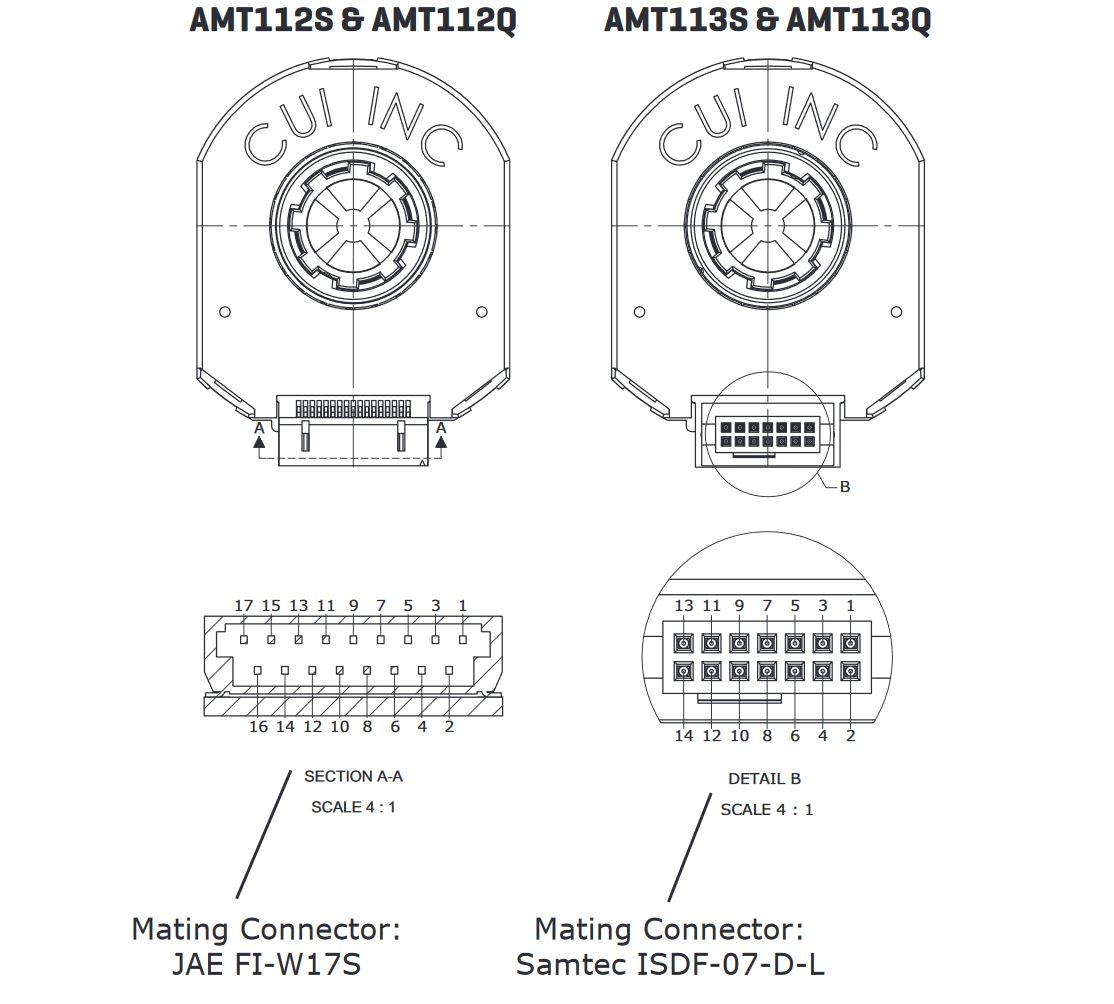 AMT112S & AMT112Q

CUI INC

A A

17 15 13 11 9 7 5 3 1

16 14 12 10 8 6 4 2

SECTION A-A

SCALE 4 : 1

Mating Connector:
JAE FI-W17S

AMT113S & AMT113Q

CUI INC

B

13 11 9 7 5 3 1

14 12 10 8 6 4 2

DETAIL B

SCALE 4 : 1

Mating Connector:
Samtec ISDF-07-D-L