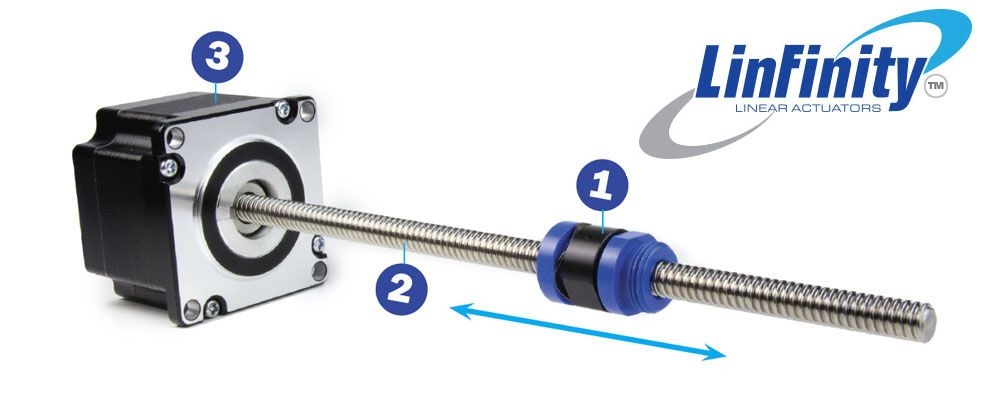 3

LinFinity™
LINEAR ACTUATORS

1

2